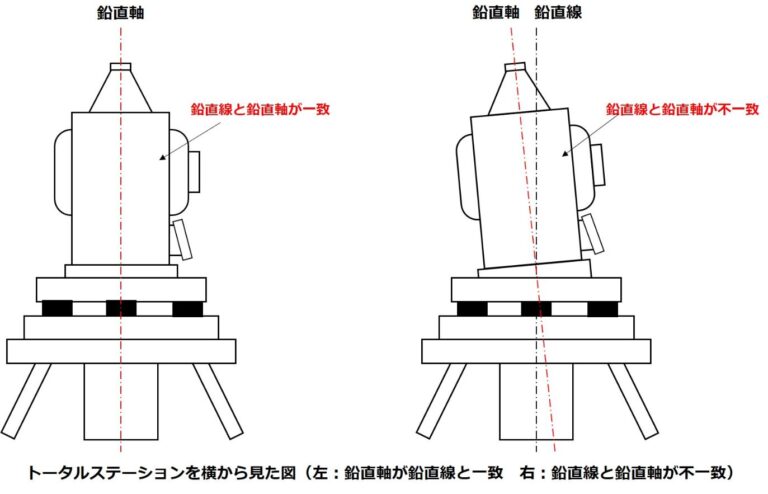 鉛直軸

鉛直線と鉛直軸が一致

鉛直軸　鉛直線

鉛直線と鉛直軸が不一致

トータルステーションを横から見た図（左：鉛直軸が鉛直線と一致　右：鉛直線と鉛直軸が不一致）